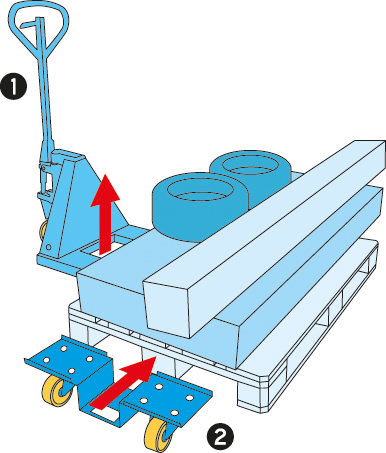 1

2