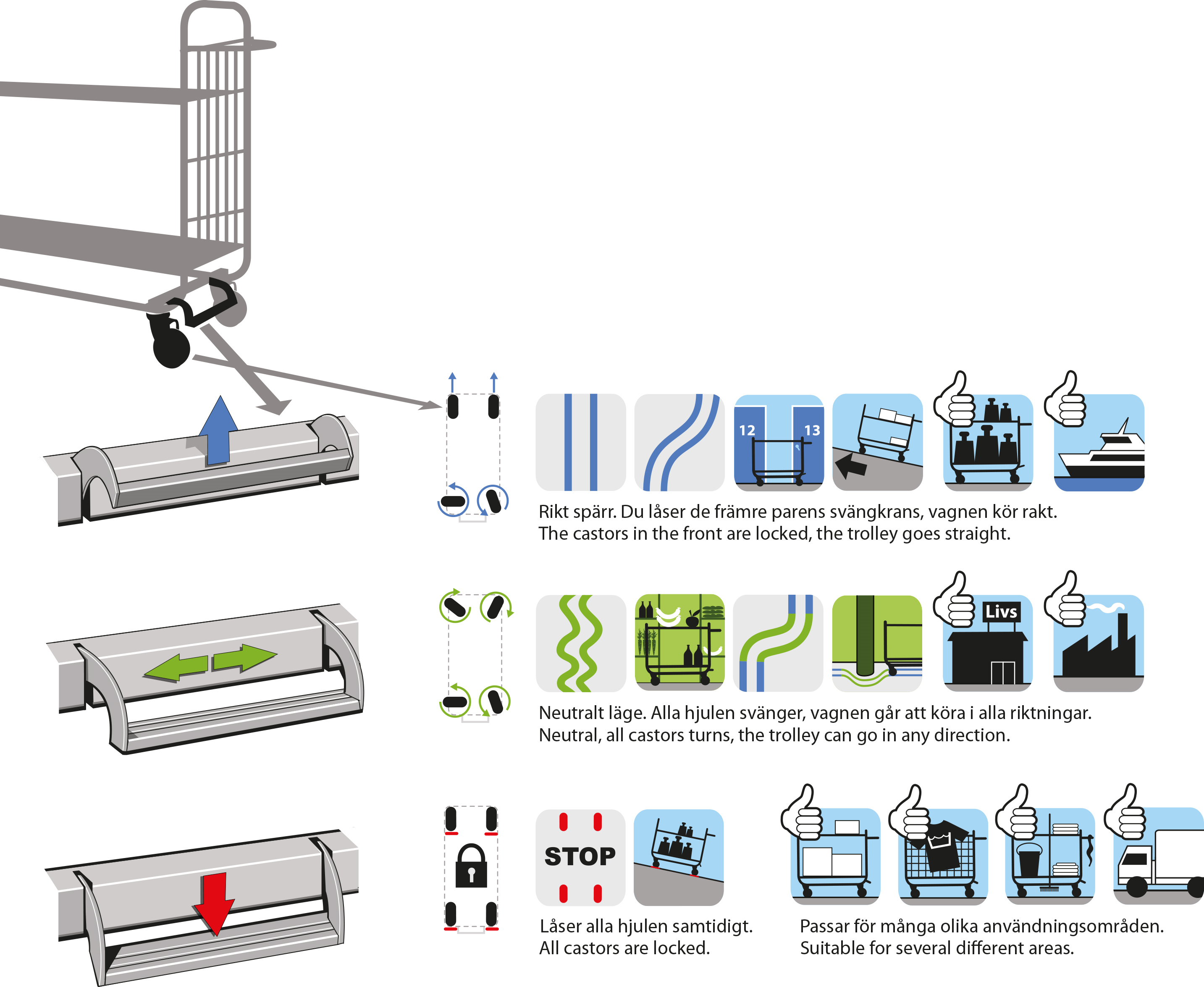 12 13

Rikt spärr. Du låser de främre parens svängkrans, vagnen kör rakt.
The castors in the front are locked, the trolley goes straight.

Livs

Neutralt läge. Alla hjulen svänger, vagnen går att köra i alla riktningar.
Neutral, all castors turns, the trolley can go in any direction.

STOP

Låser alla hjulen samtidigt.
All castors are locked.

Passar för många olika användningsområden.
Suitable for several different areas.